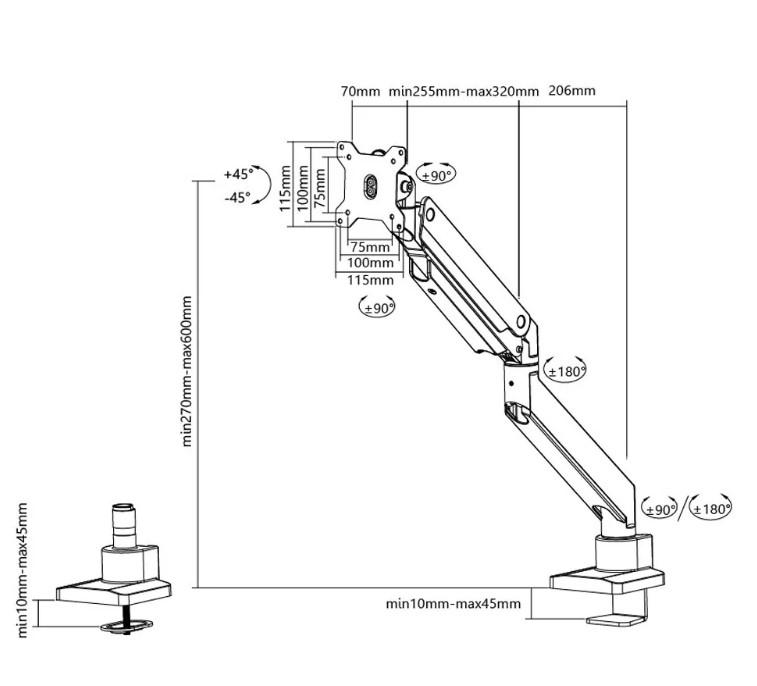 70mm min255mm-max320mm 206mm

+45°
-45°

115mm 100mm 75mm

±90°

75mm
100mm
115mm

±90°

±180°

min270mm-max600mm

±90° / ±180°

min10mm-max45mm

min10mm-max45mm